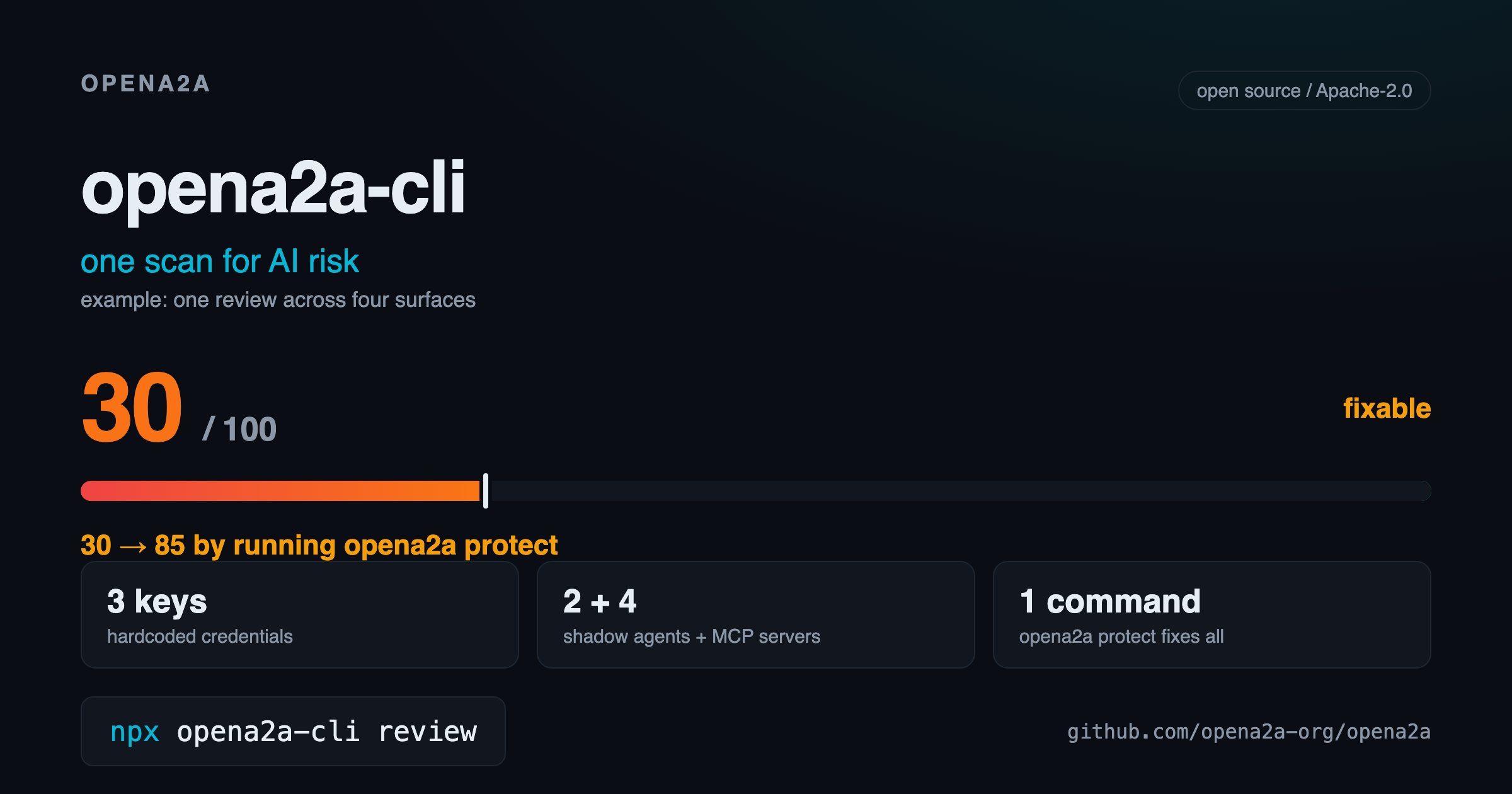 OPENA2A

open source / Apache-2.0

opena2a-cli

one scan for AI risk

example: one review across four surfaces

30 / 100

fixable

30 → 85 by running opena2a protect

3 keys
hardcoded credentials

2 + 4
shadow agents + MCP servers

1 command
opena2a protect fixes all

npx opena2a-cli review

github.com/opena2a-org/opena2a